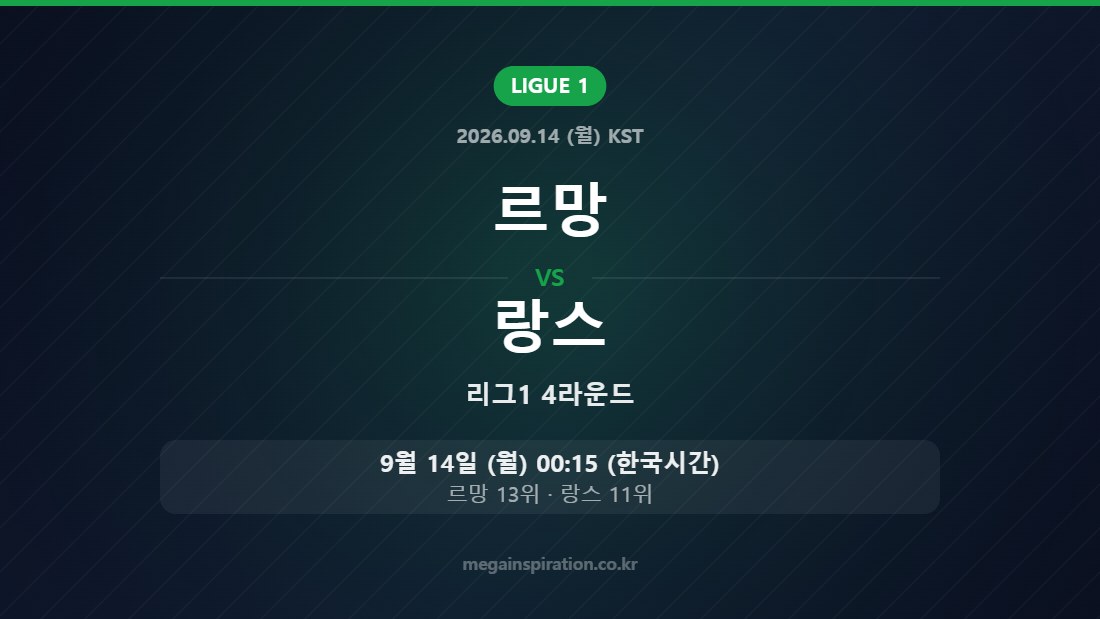 LIGUE 1

2026.09.14 (월) KST

르망

VS

랑스

리그1 4라운드

9월 14일 (월) 00:15 (한국시간)
르망 13위 · 랑스 11위

megainspiration.co.kr