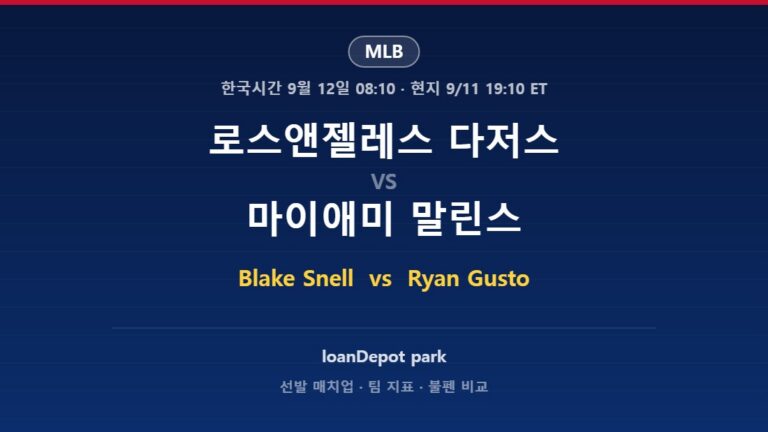 MLB

한국시간 9월 12일 08:10 · 현지 9/11 19:10 ET

로스앤젤레스 다저스

VS

마이애미 말린스

Blake Snell vs Ryan Gusto

loanDepot park

선발 매치업 · 팀 지표 · 불펜 비교