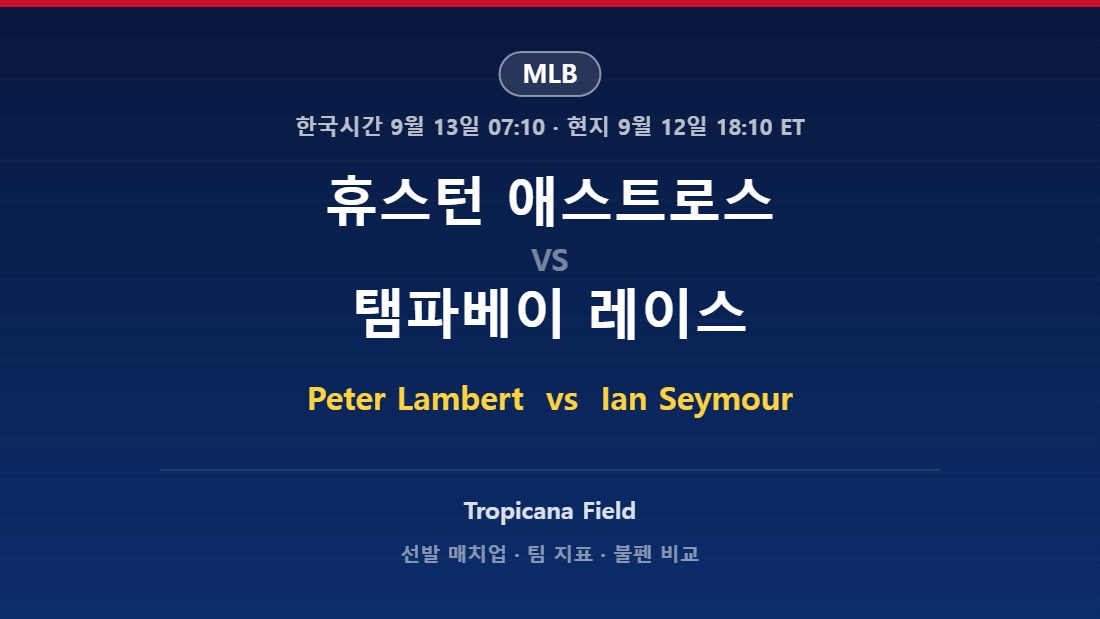 MLB

한국시간 9월 13일 07:10 · 현지 9월 12일 18:10 ET

휴스턴 애스트로스

VS

탬파베이 레이스

Peter Lambert vs Ian Seymour

Tropicana Field

선발 매치업 · 팀 지표 · 불펜 비교