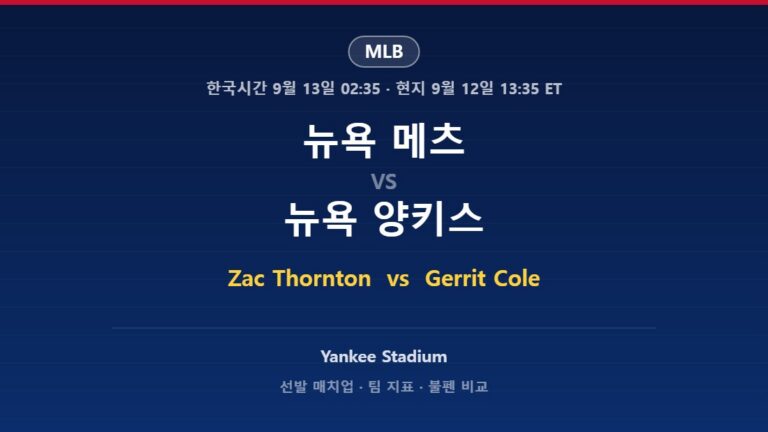 MLB

한국시간 9월 13일 02:35 · 현지 9월 12일 13:35 ET

뉴욕 메츠

VS

뉴욕 양키스

Zac Thornton vs Gerrit Cole

Yankee Stadium

선발 매치업 · 팀 지표 · 불펜 비교