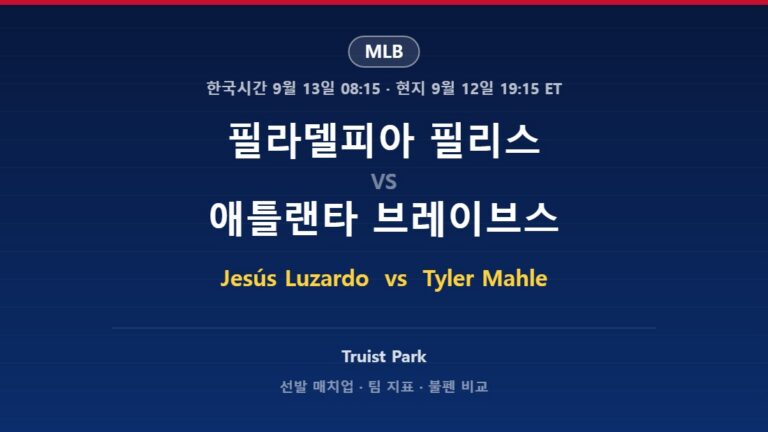 MLB

한국시간 9월 13일 08:15 · 현지 9월 12일 19:15 ET

필라델피아 필리스

VS

애틀랜타 브레이브스

Jesús Luzardo vs Tyler Mahle

Truist Park

선발 매치업 · 팀 지표 · 불펜 비교