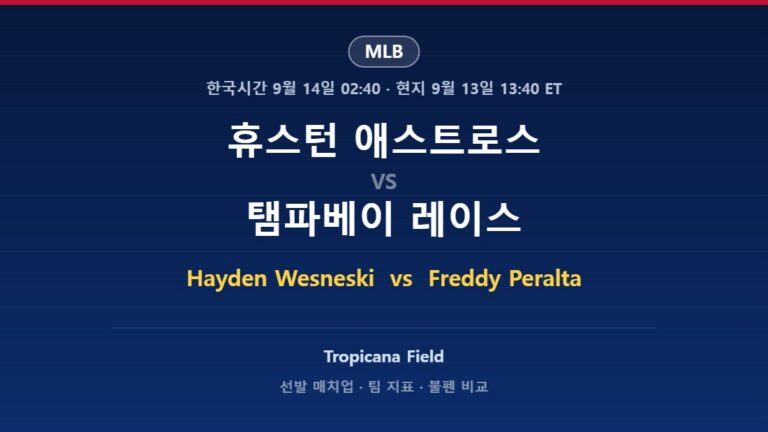 MLB

한국시간 9월 14일 02:40 · 현지 9월 13일 13:40 ET

휴스턴 애스트로스

VS

탬파베이 레이스

Hayden Wesneski vs Freddy Peralta

Tropicana Field

선발 매치업 · 팀 지표 · 불펜 비교