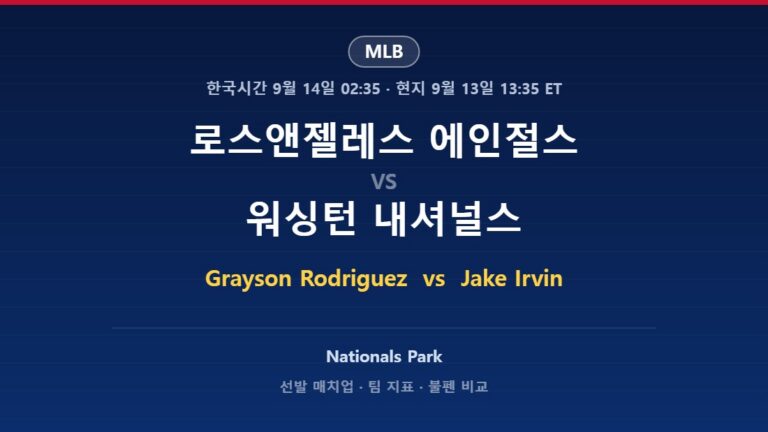 MLB

한국시간 9월 14일 02:35 · 현지 9월 13일 13:35 ET

로스앤젤레스 에인절스

VS

워싱턴 내셔널스

Grayson Rodriguez vs Jake Irvin

Nationals Park

선발 매치업 · 팀 지표 · 불펜 비교