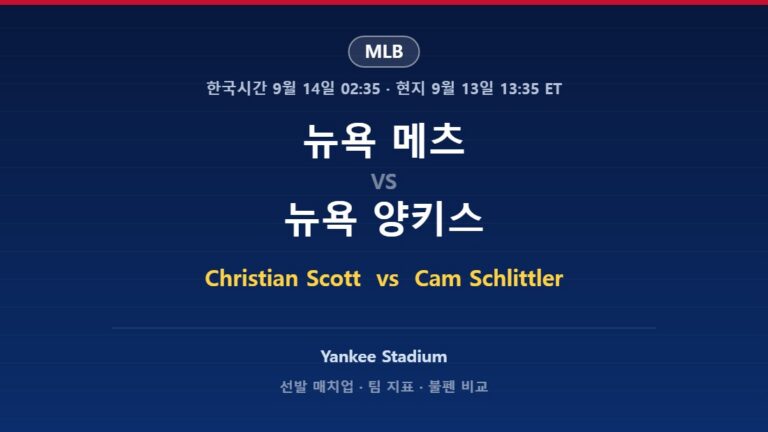 MLB

한국시간 9월 14일 02:35 · 현지 9월 13일 13:35 ET

뉴욕 메츠

VS

뉴욕 양키스

Christian Scott vs Cam Schlittler

Yankee Stadium

선발 매치업 · 팀 지표 · 불펜 비교