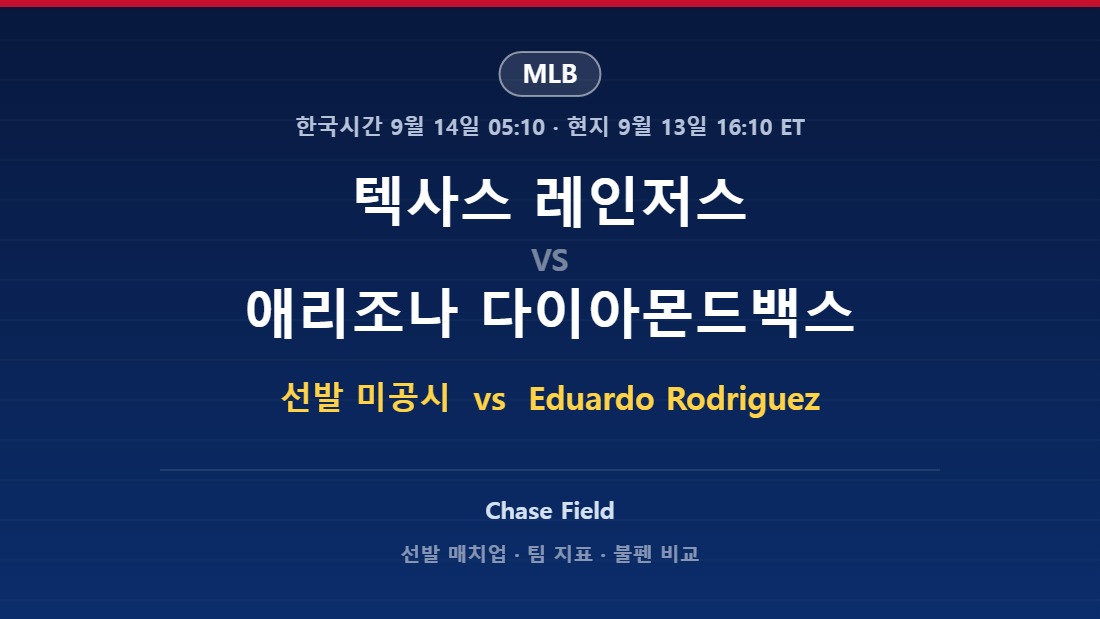 MLB

한국시간 9월 14일 05:10 · 현지 9월 13일 16:10 ET

텍사스 레인저스

VS

애리조나 다이아몬드백스

선발 미공시 vs Eduardo Rodriguez

Chase Field

선발 매치업 · 팀 지표 · 불펜 비교