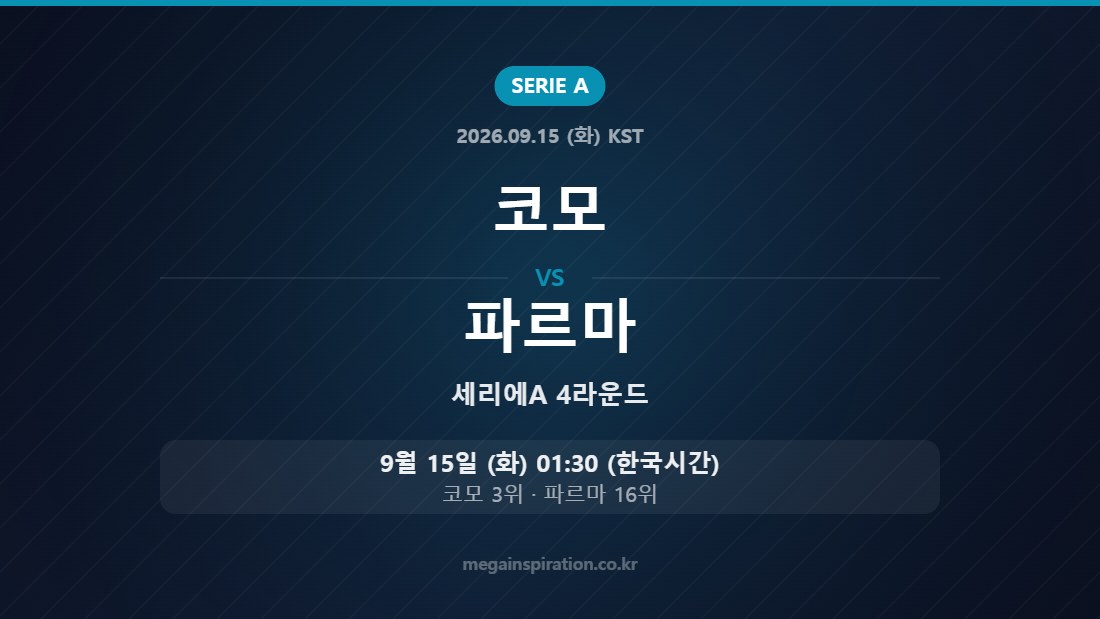 SERIE A

2026.09.15 (화) KST

코모

VS

파르마

세리에A 4라운드

9월 15일 (화) 01:30 (한국시간)
코모 3위 · 파르마 16위

megainspiration.co.kr